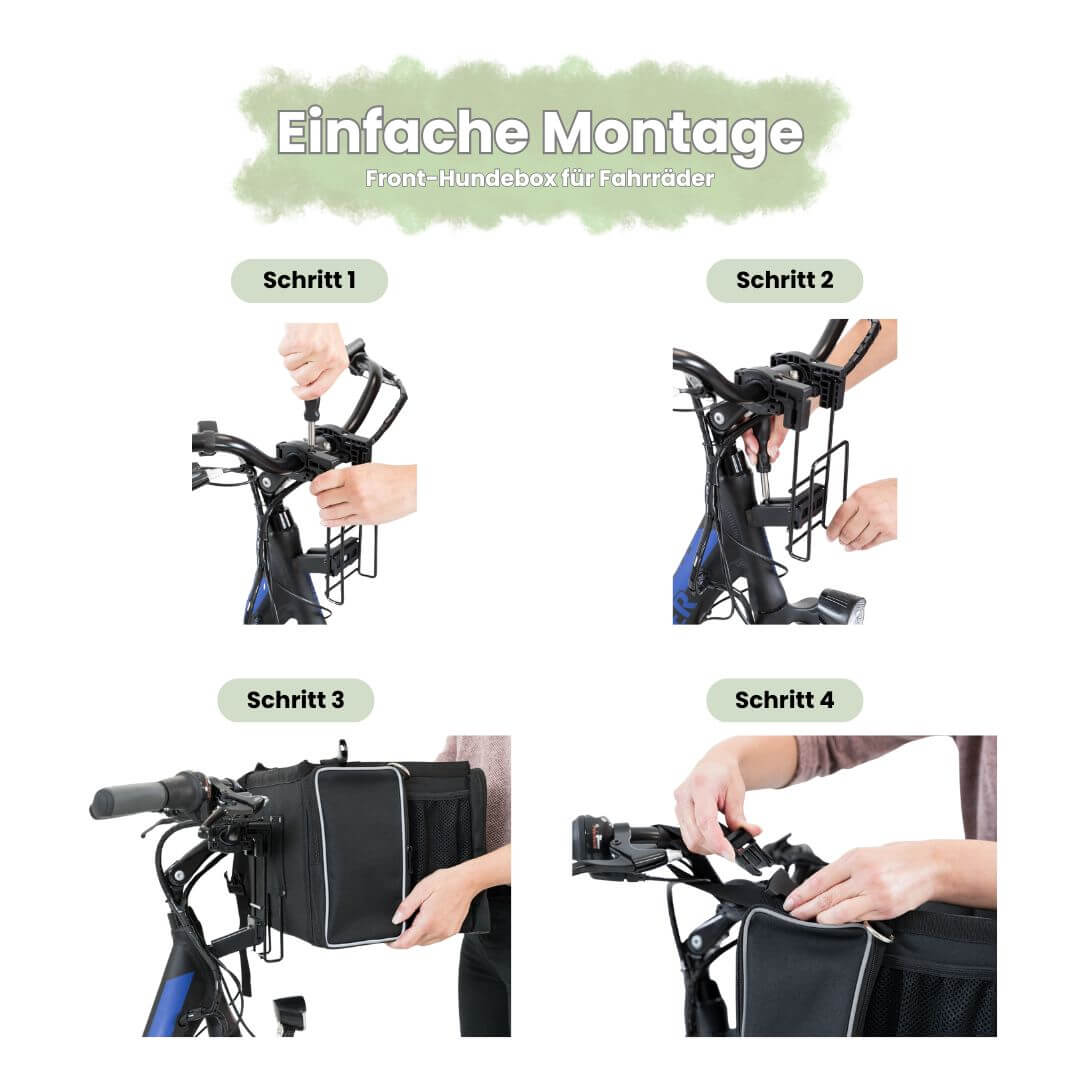 Einfache Montage
Front-Hundebox für Fahrräder

Schritt 1

Schritt 2

Schritt 3

Schritt 4